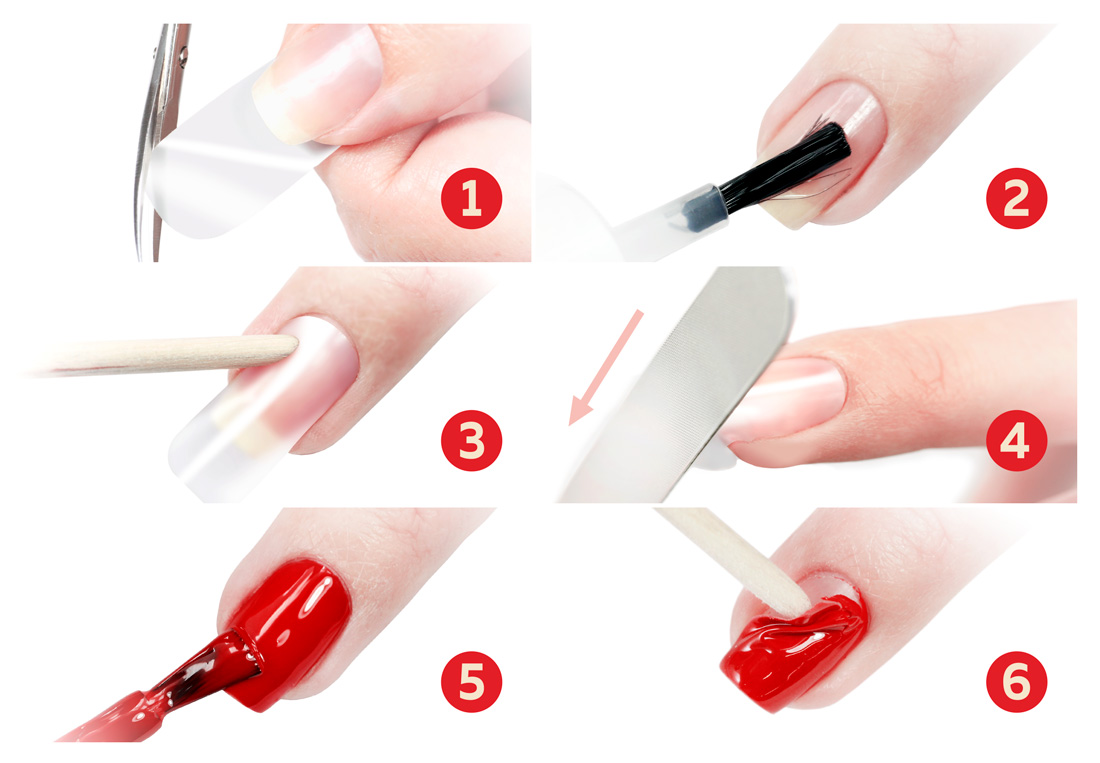 1
2
3
4
5
6